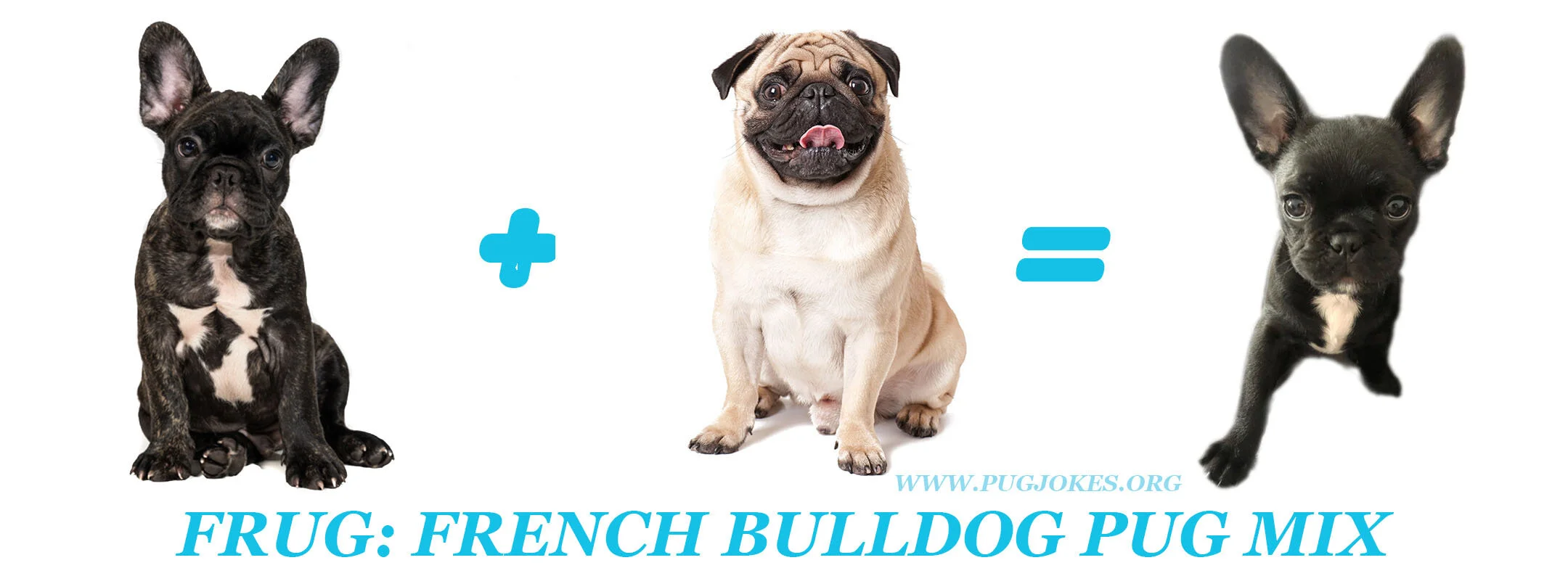 + =

WWW.PUGJOKES.ORG

FRUG: FRENCH BULLDOG PUG MIX